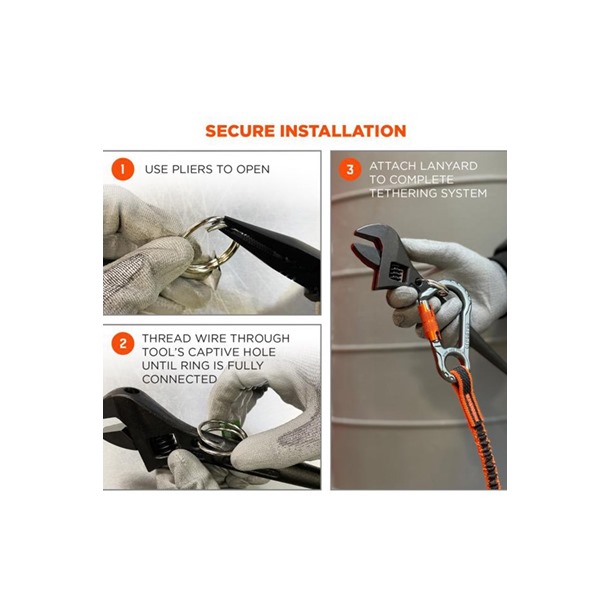 SECURE INSTALLATION

1 USE PLIERS TO OPEN

2 THREAD WIRE THROUGH TOOL'S CAPTIVE HOLE UNTIL RING IS FULLY CONNECTED

3 ATTACH LANYARD TO COMPLETE TETHERING SYSTEM