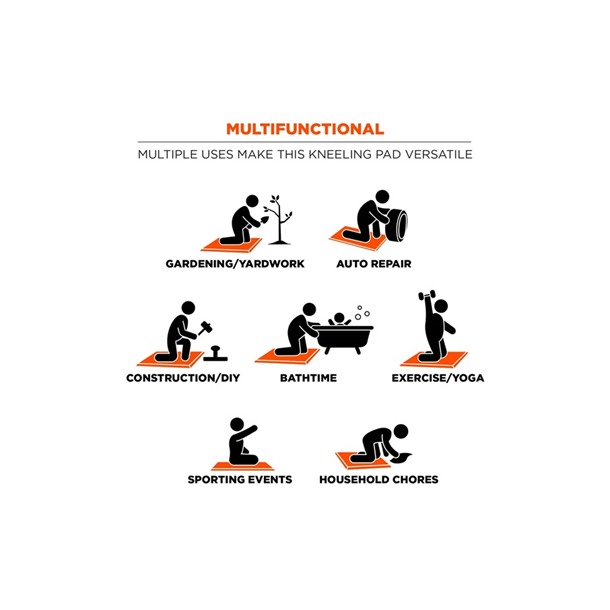 MULTIFUNCTIONAL

MULTIPLE USES MAKE THIS KNEELING PAD VERSATILE

GARDENING/YARDWORK

AUTO REPAIR

CONSTRUCTION/DIY

BATHTIME

EXERCISE/YOGA

SPORTING EVENTS

HOUSEHOLD CHORES